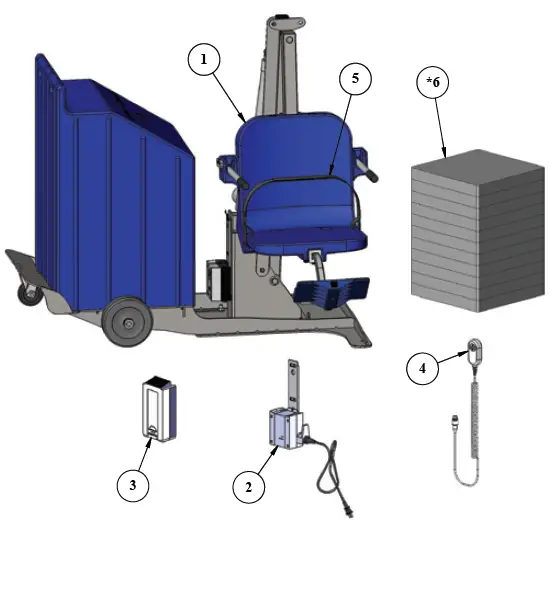 1

5

*6

4

3

2