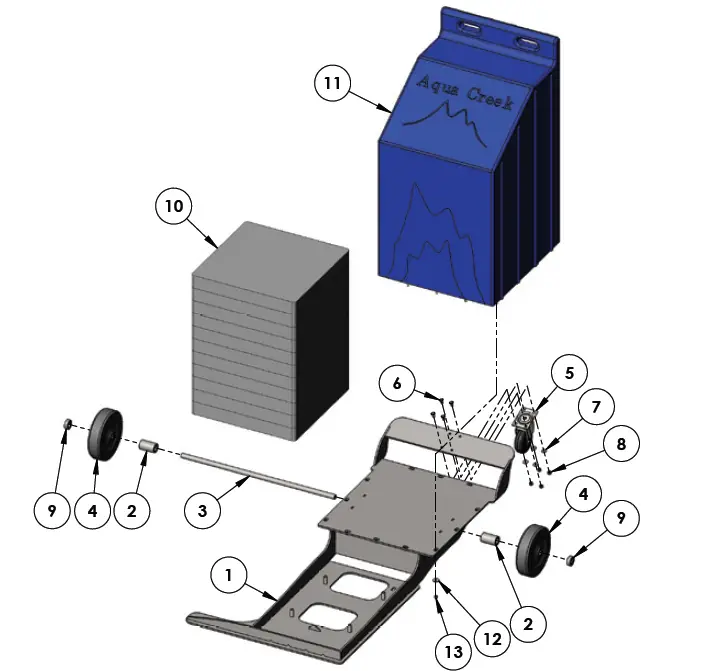 11
Aqua Creek
10
6
5
7
8
9
4
2
3
4
9
1
2
12
13