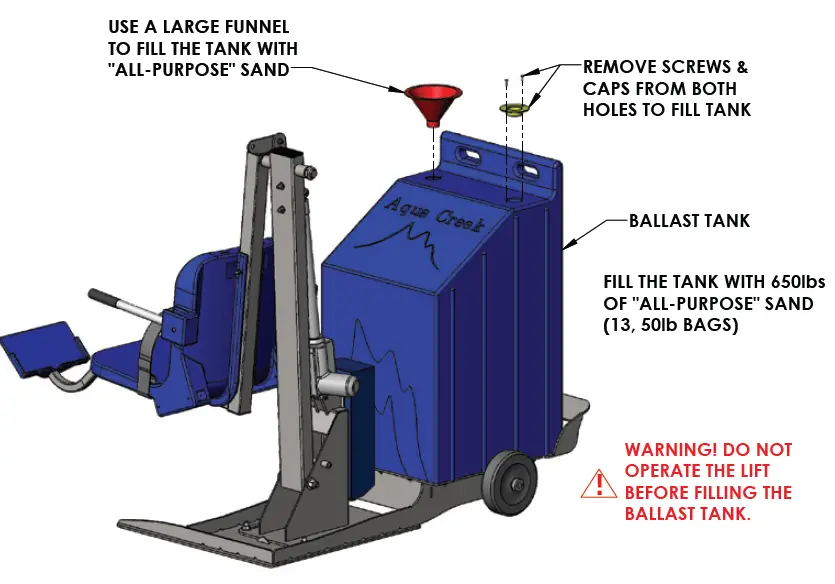 USE A LARGE FUNNEL TO FILL THE TANK WITH "ALL-PURPOSE" SAND

REMOVE SCREWS & CAPS FROM BOTH HOLES TO FILL TANK

Aqua Creek

BALLAST TANK

FILL THE TANK WITH 650lbs OF "ALL-PURPOSE" SAND (13, 50lb BAGS)

WARNING! DO NOT OPERATE THE LIFT BEFORE FILLING THE BALLAST TANK.