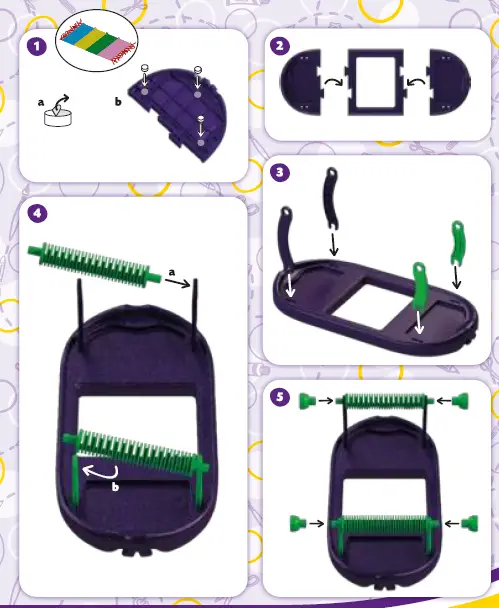 1

a

b

2

3

4

a

b

5