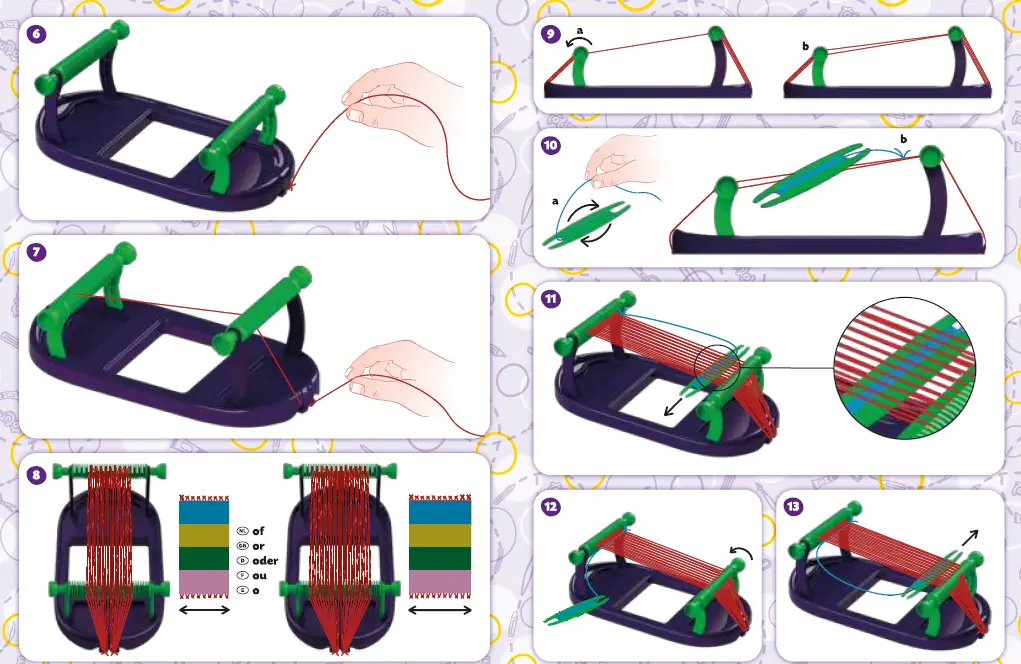 6

7

8

NL of
GB or
D oder
F ou
E o

9
a
b

10
a
b

11

12

13