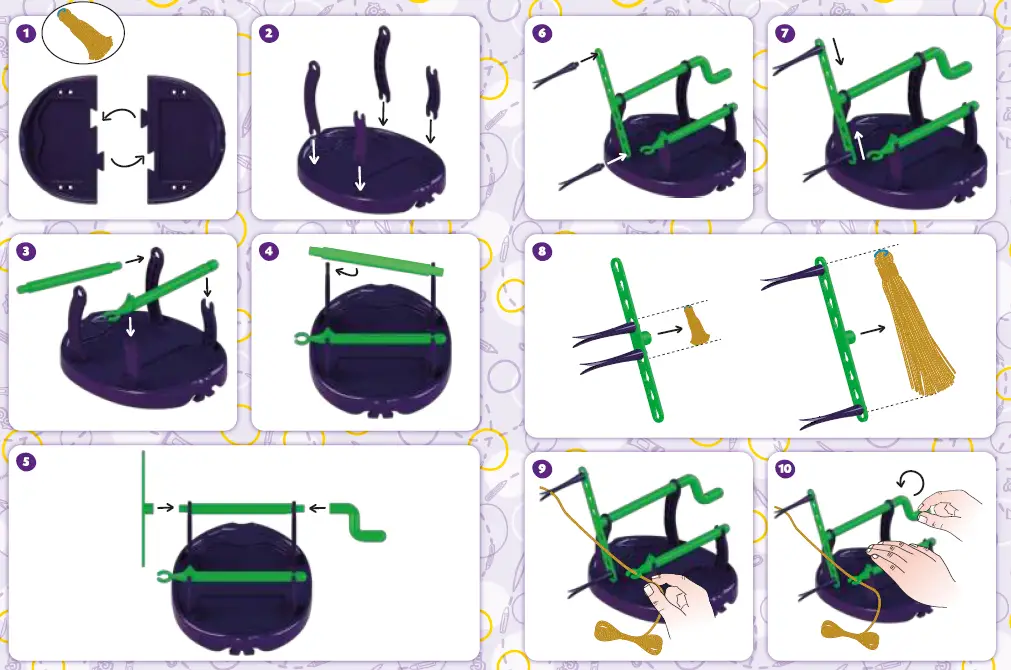 1

2

3

4

5

6

7

8

9

10