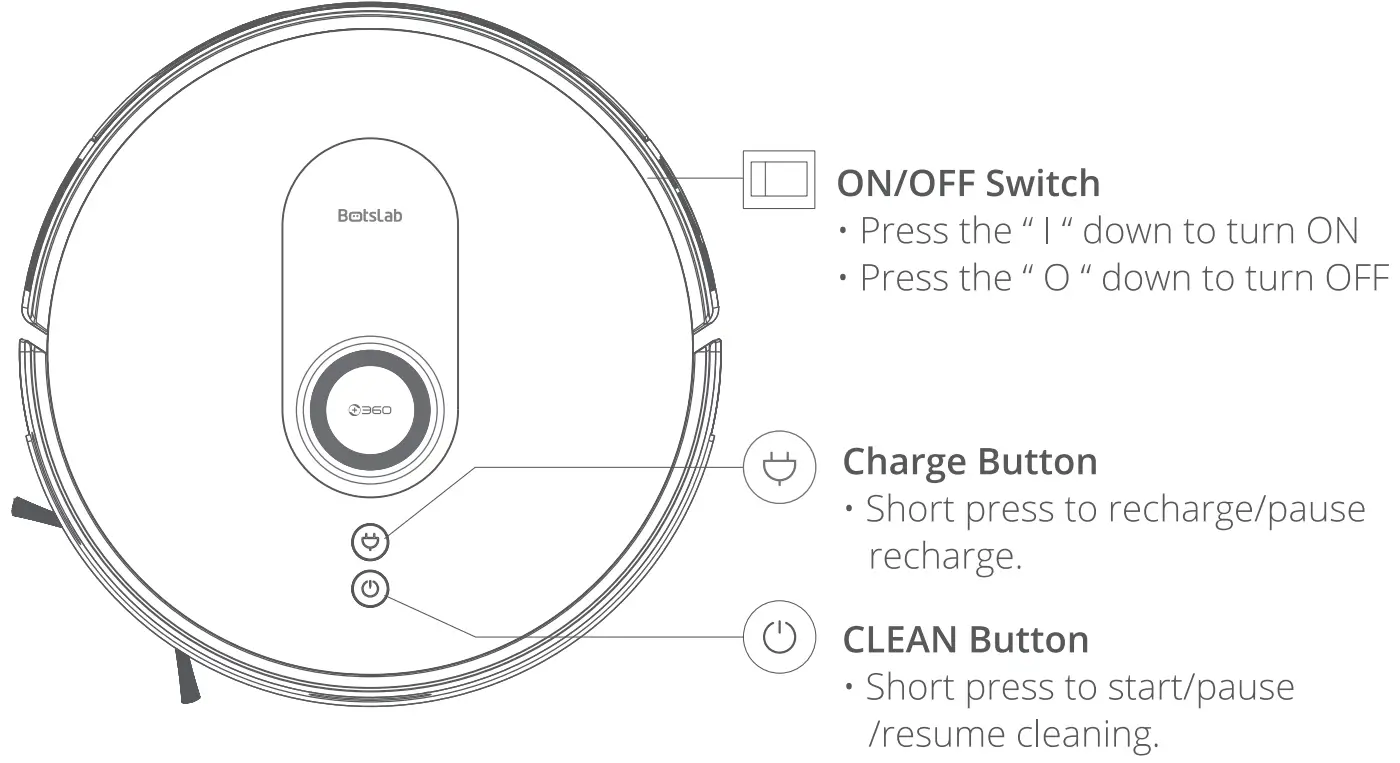 BotsLab

360

ON/OFF Switch
· Press the " I " down to turn ON
· Press the " O " down to turn OFF

Charge Button
· Short press to recharge/pause recharge.

CLEAN Button
· Short press to start/pause /resume cleaning.