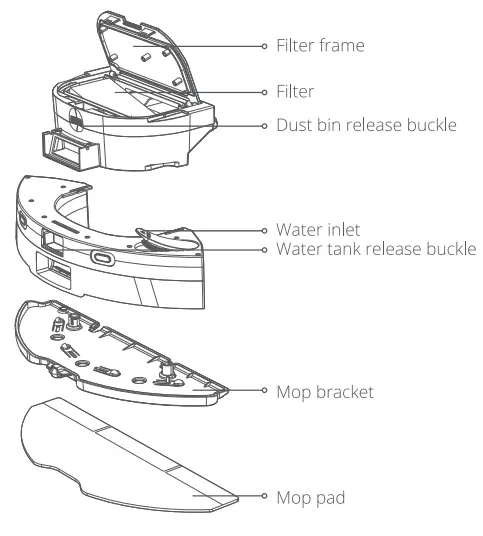 Filter frame
Filter
Dust bin release buckle
Water inlet
Water tank release buckle
Mop bracket
Mop pad