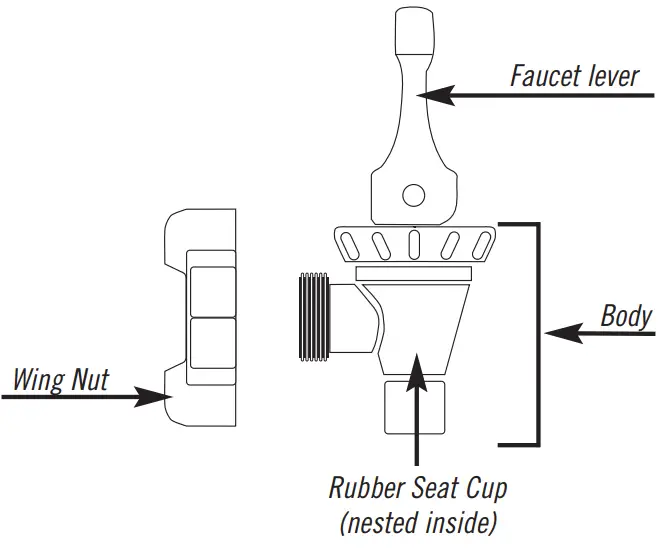 Faucet lever

Body

Wing Nut

Rubber Seat Cup
(nested inside)