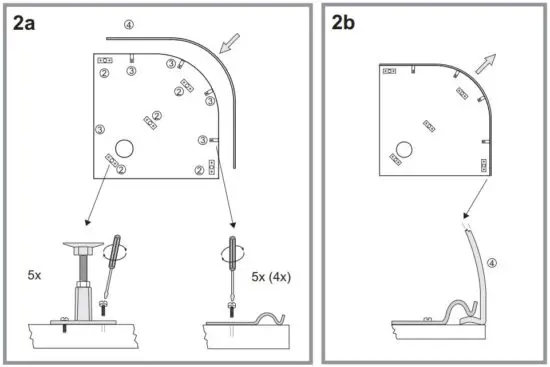 2a

④

②

③

③

②

③

②

③

③

②

②

5x

5x (4x)

2b

④