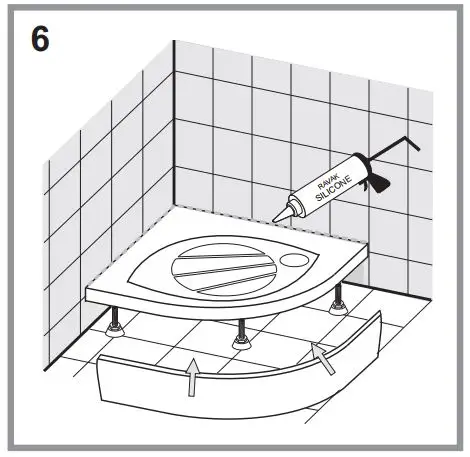 6

RAVAK
SILICONE