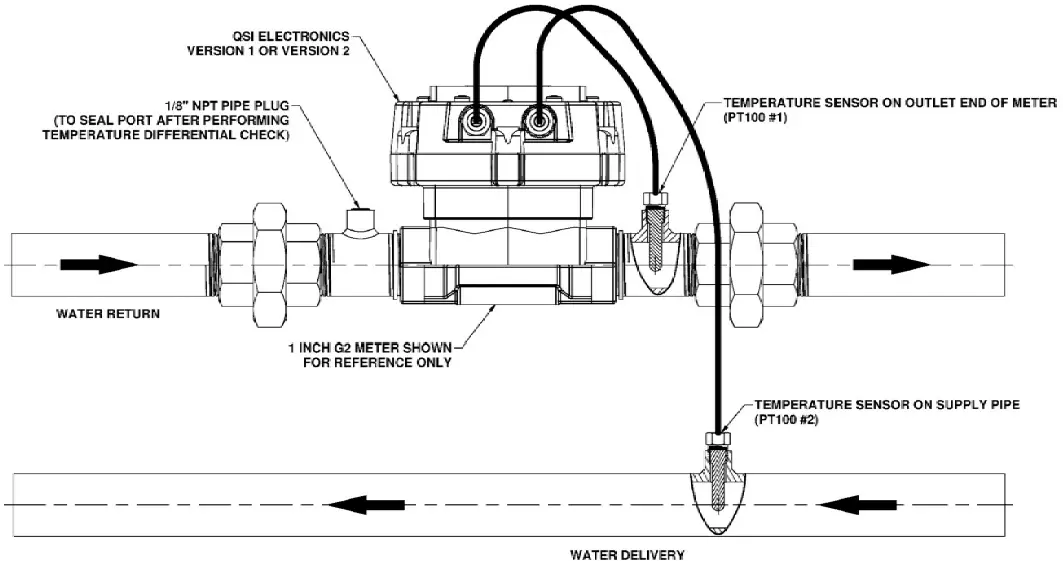 QSI ELECTRONICS
VERSION 1 OR VERSION 2

1/8" NPT PIPE PLUG
(TO SEAL PORT AFTER PERFORMING
TEMPERATURE DIFFERENTIAL CHECK)

TEMPERATURE SENSOR ON OUTLET END OF METER
(PT100 #1)

WATER RETURN

1 INCH G2 METER SHOWN
FOR REFERENCE ONLY

TEMPERATURE SENSOR ON SUPPLY PIPE
(PT100 #2)

WATER DELIVERY