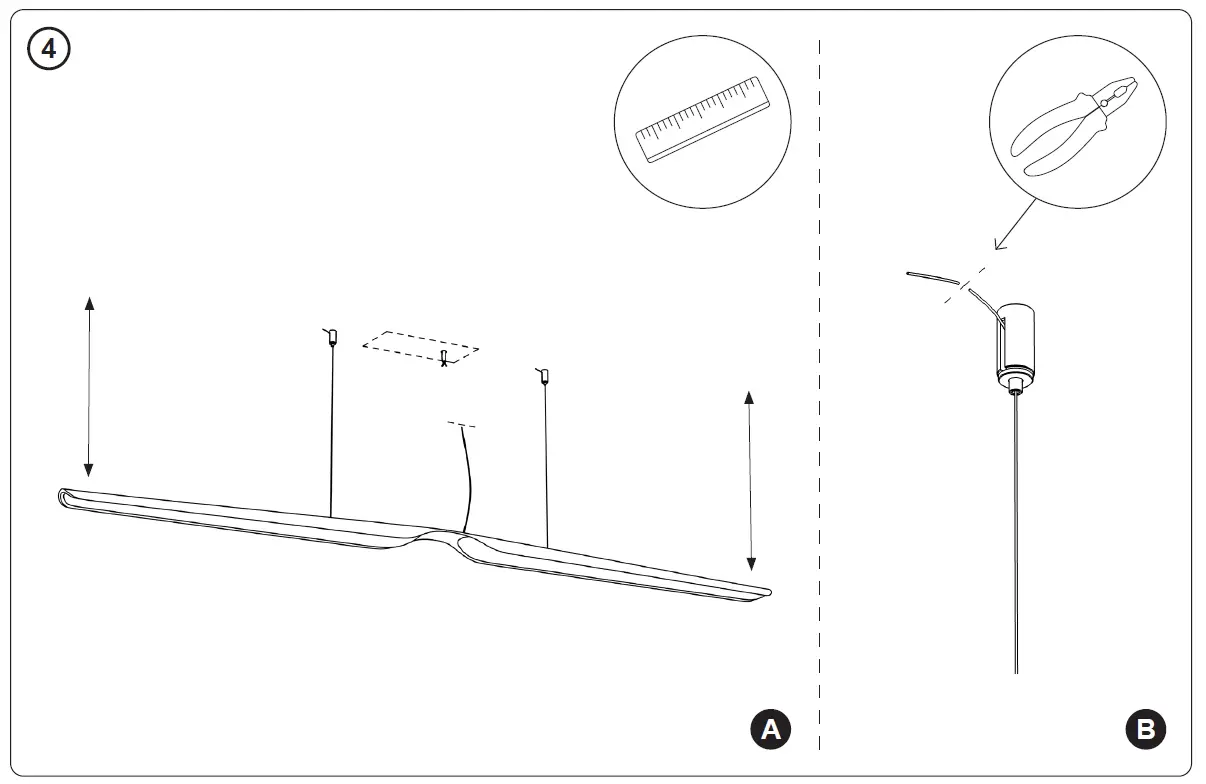 4

A

B