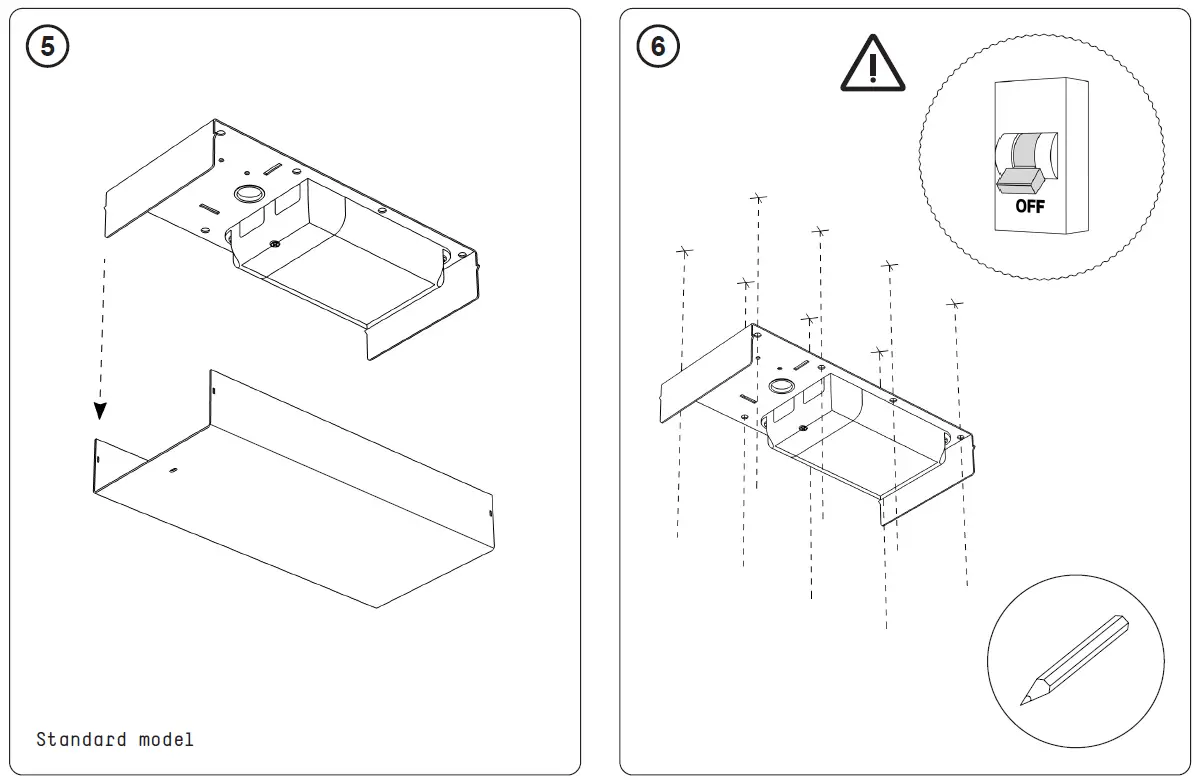 5

Standard model

6

OFF