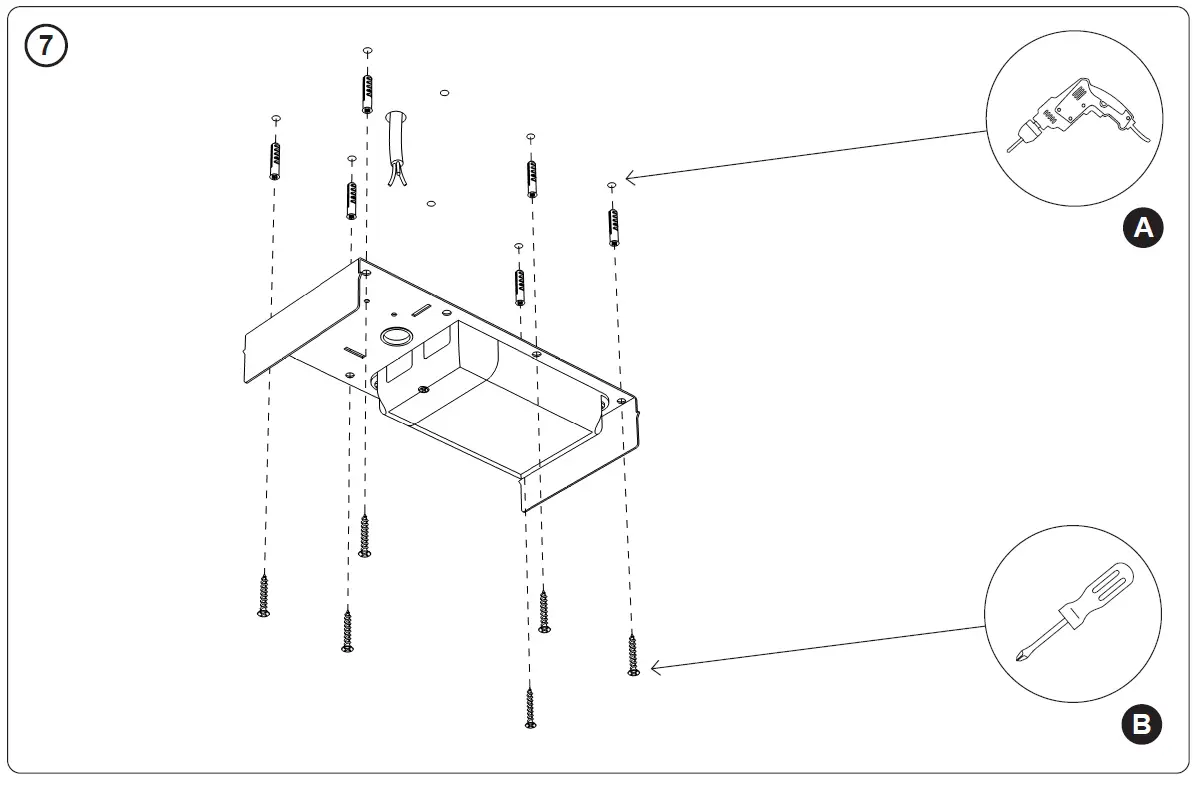 7

A

B