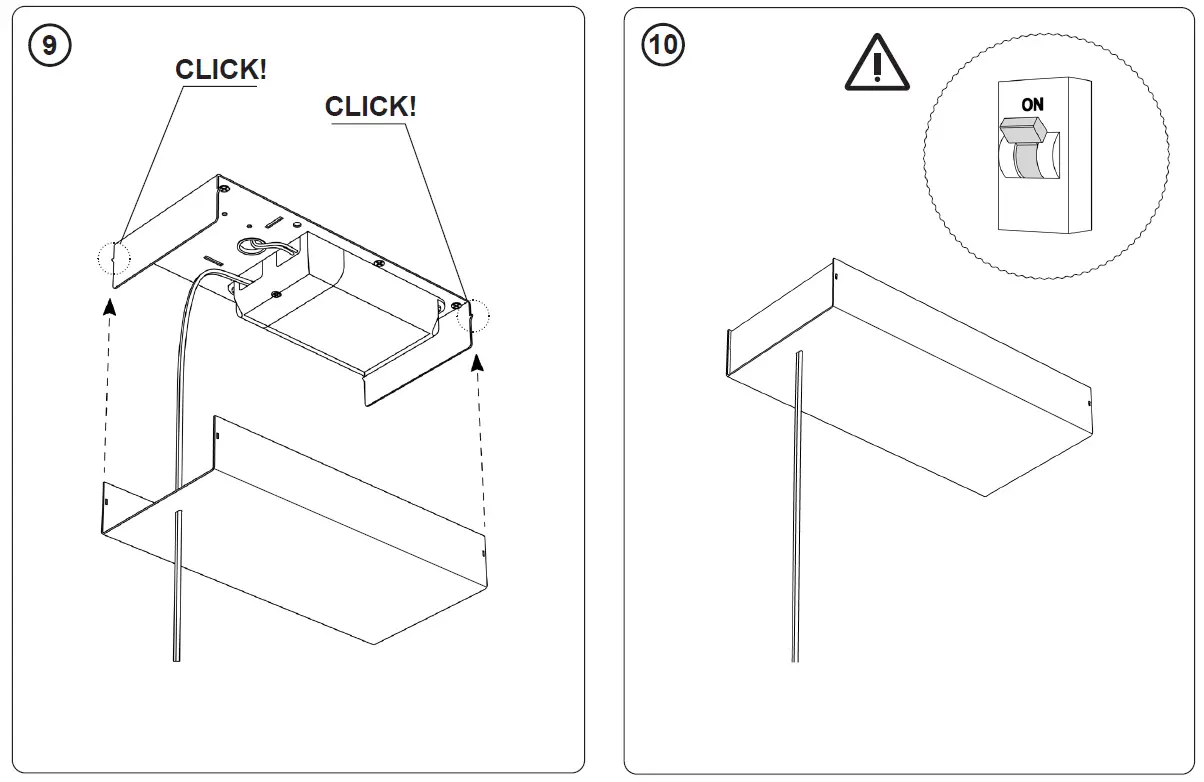 9

CLICK!

CLICK!

10

ON