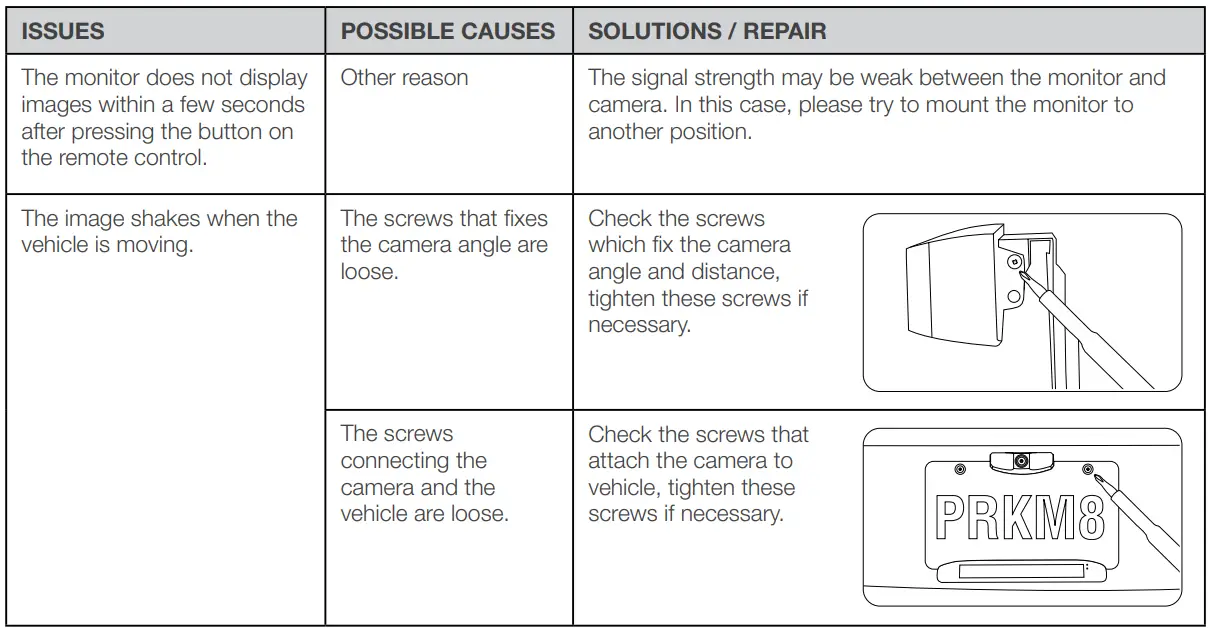 | ISSUES | POSSIBLE CAUSES | SOLUTIONS / REPAIR |
|---|---|---|
| The monitor does not display images within a few seconds after pressing the button on the remote control. | Other reason | The signal strength may be weak between the monitor and camera. In this case, please try to mount the monitor to another position. |
| The image shakes when the vehicle is moving. | The screws that fixes the camera angle are loose. | Check the screws which fix the camera angle and distance, tighten these screws if necessary. |
| | The screws connecting the camera and the vehicle are loose. | Check the screws that attach the camera to vehicle, tighten these screws if necessary. PRKM8 |