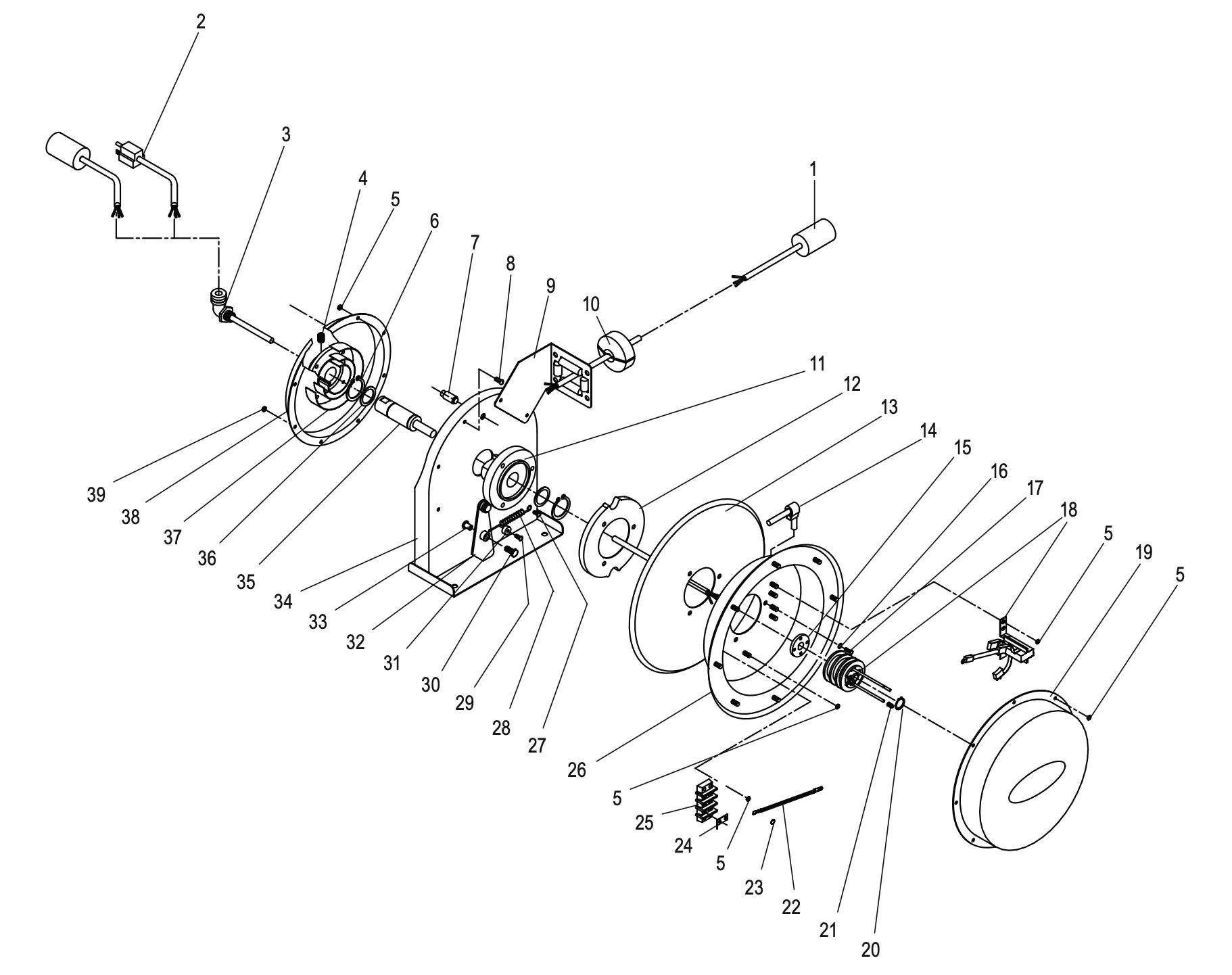 2
3
4
5
6
7
8
9
10
1
11
12
13
14
15
16
17
18
5
19
5
39
38
37
36
35
34
33
32
31
30
29
28
27
26
5
25
24
5
23
22
21
20