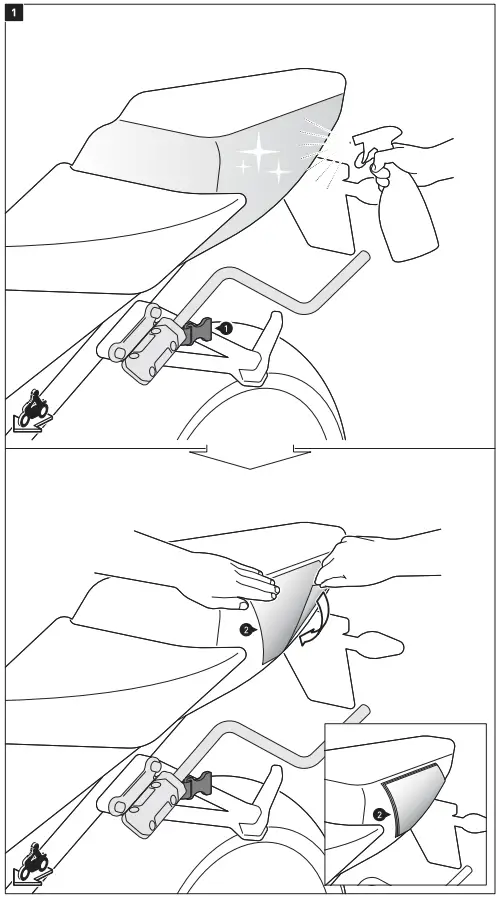 1

1

2

2