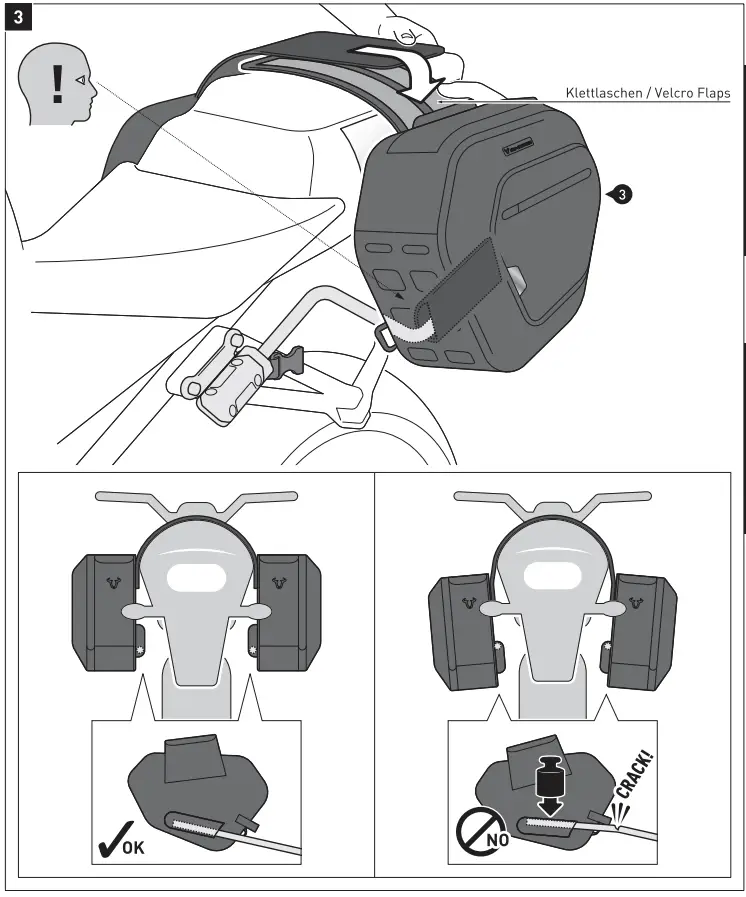 3

!

Klettlaschen / Velcro Flaps

3

OK

NO

CRACK!