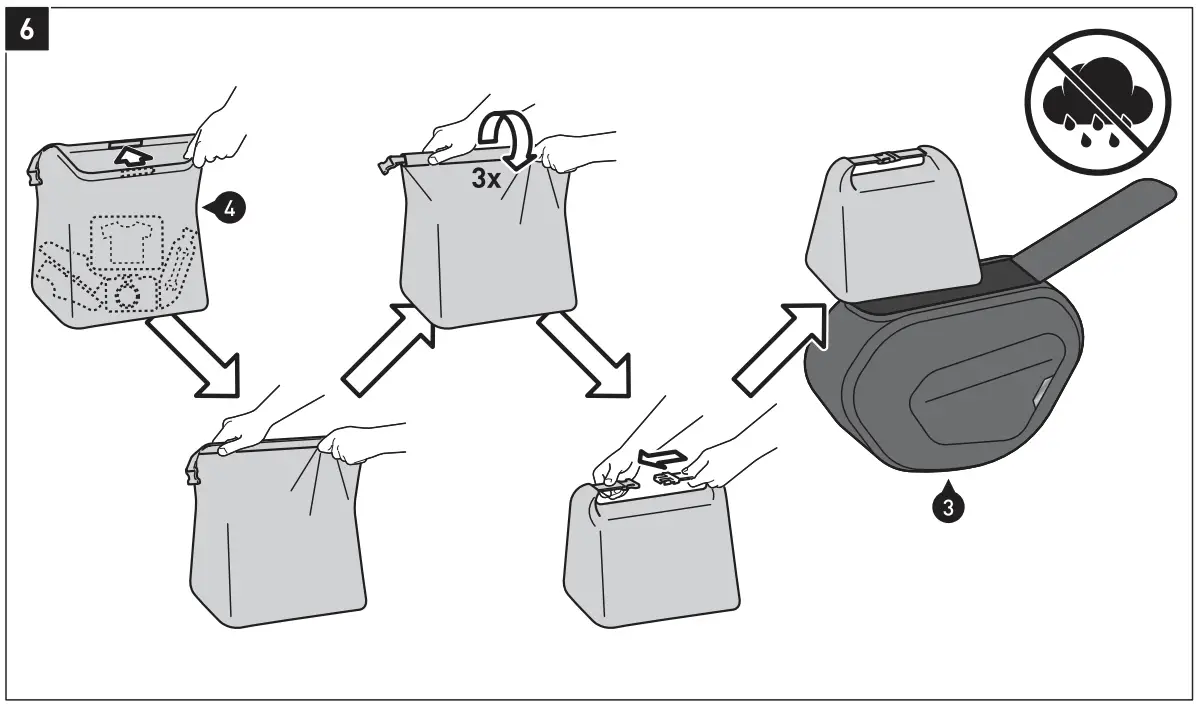 6

4

3x

3