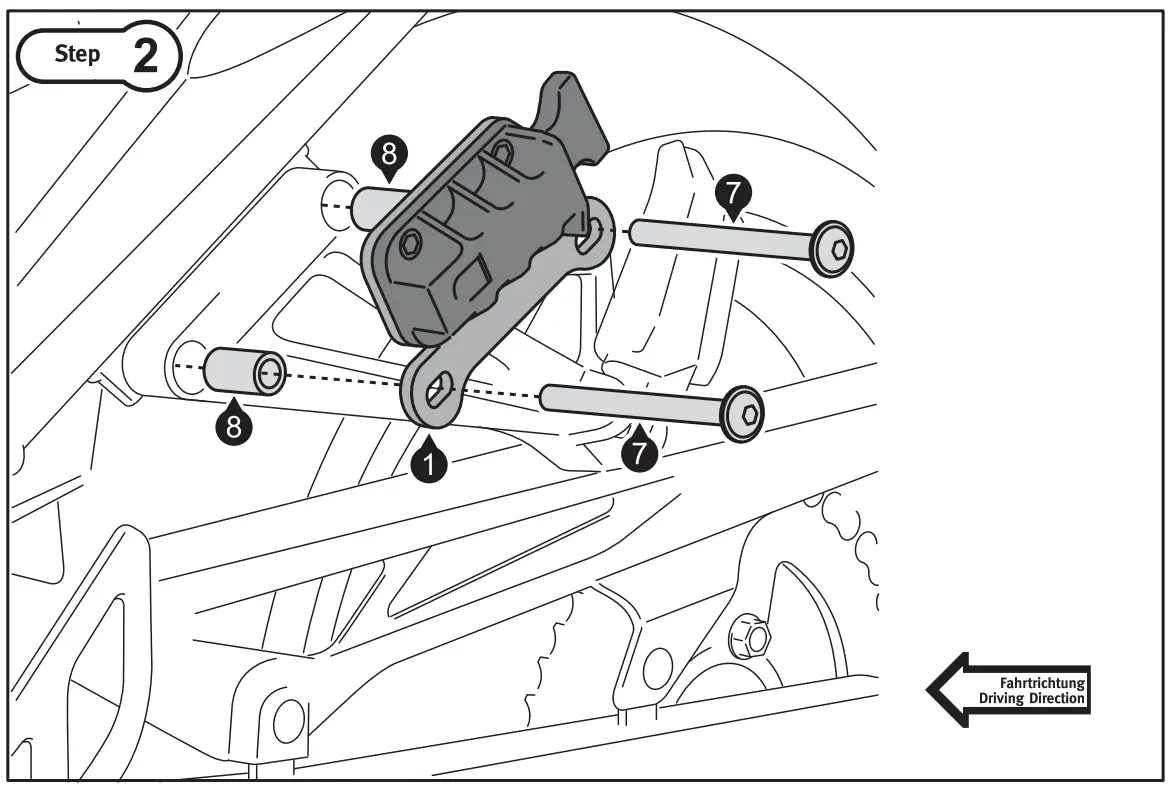 Step 2

8

7

8

1

7

Fahrtrichtung
Driving Direction