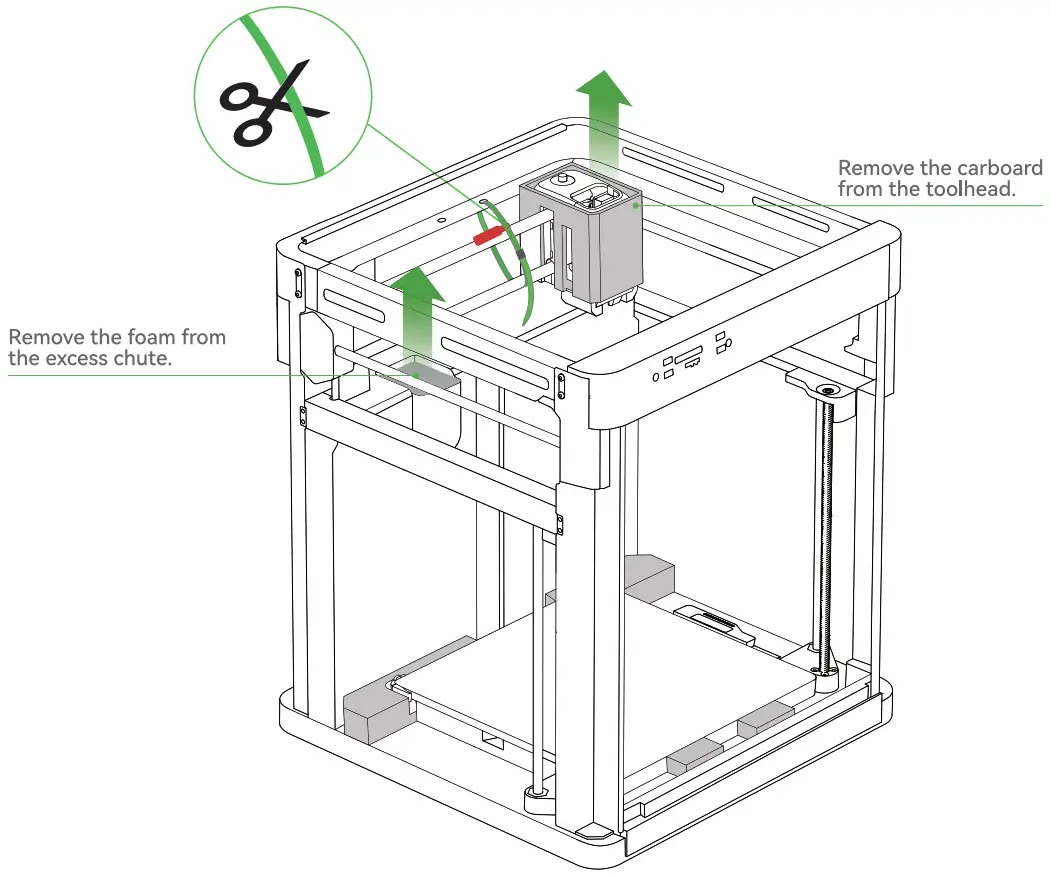 Remove the carboard from the toolhead.

Remove the foam from the excess chute.