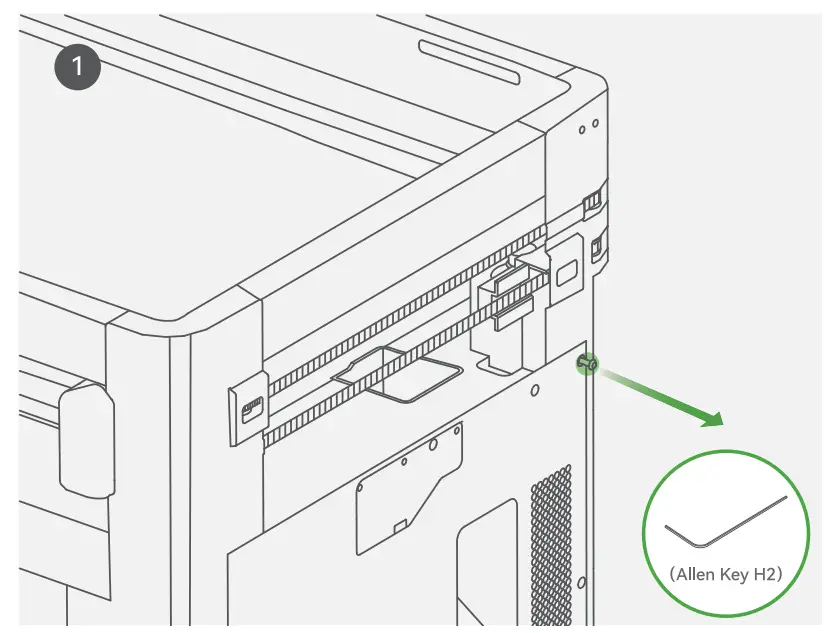 1

(Allen Key H2)