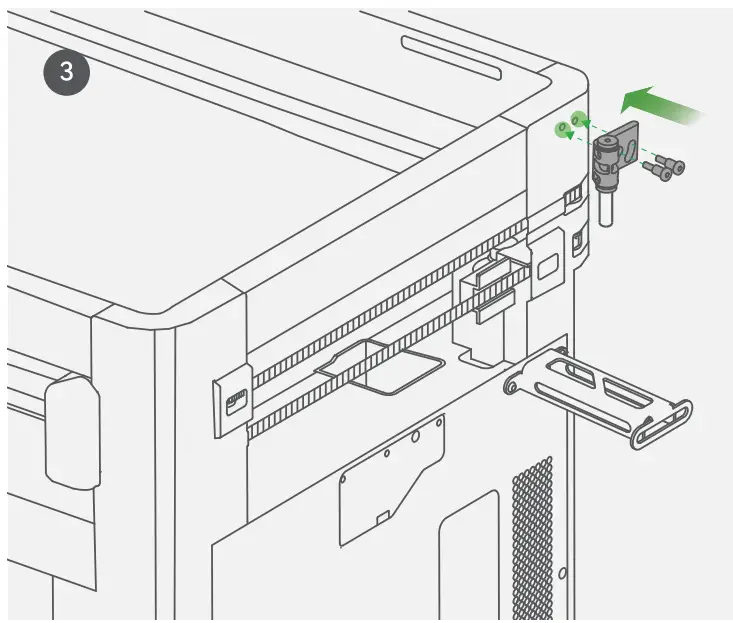 3