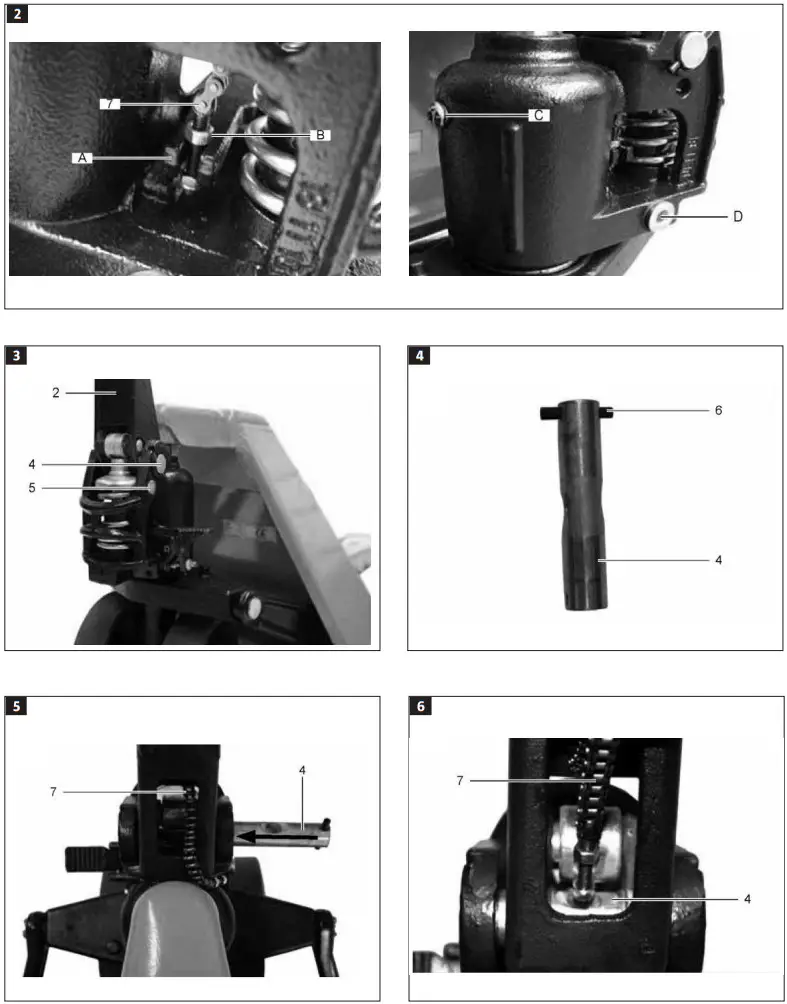 2

7
B
A

C
D

3

2
4
5

4

6
4

5

7
4

6

7
4