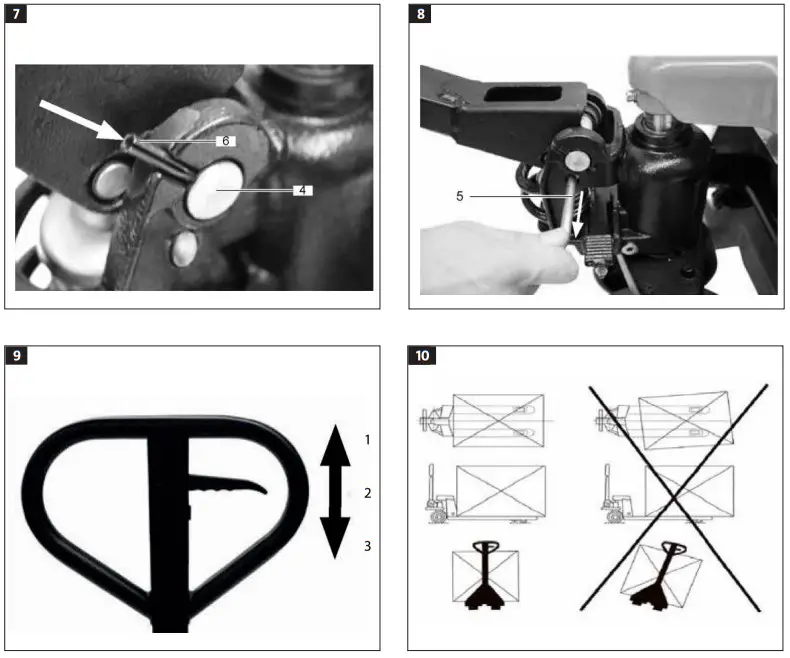 7

6

4

8

5

9

1

2

3

10