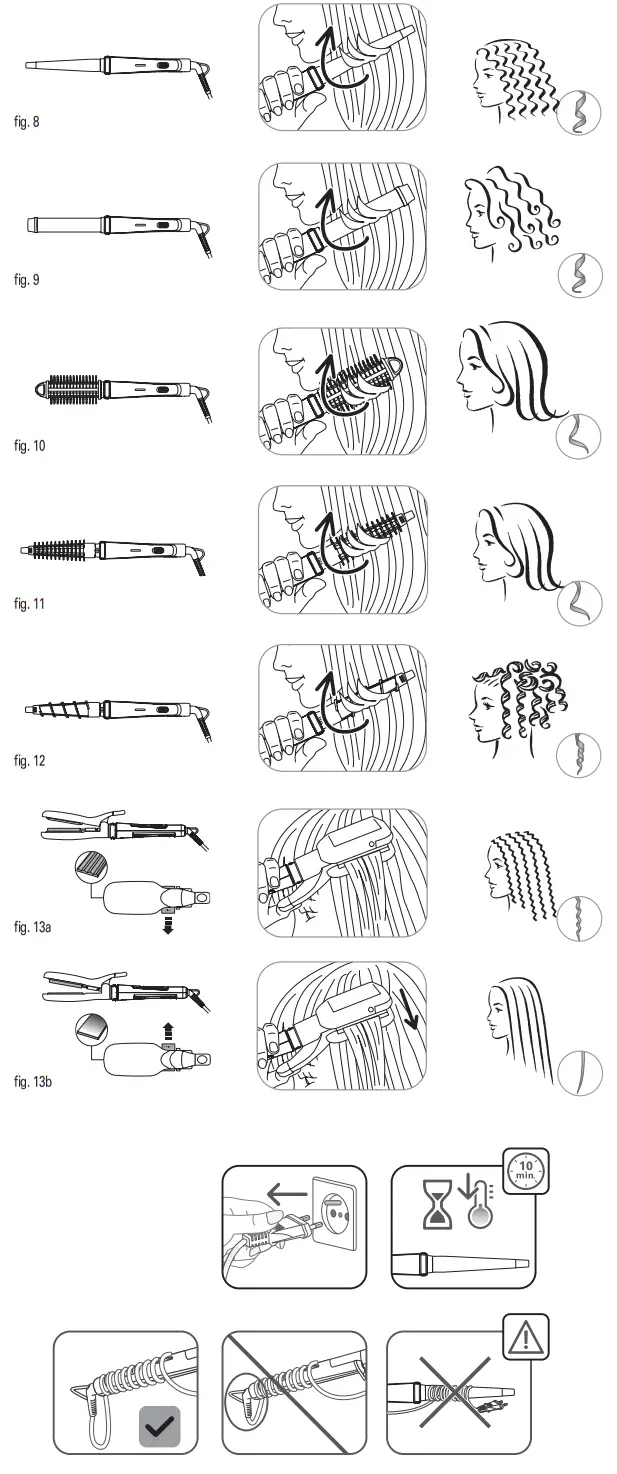 fig. 8

fig. 9

fig. 10

fig. 11

fig. 12

fig. 13a

fig. 13b

10 min.