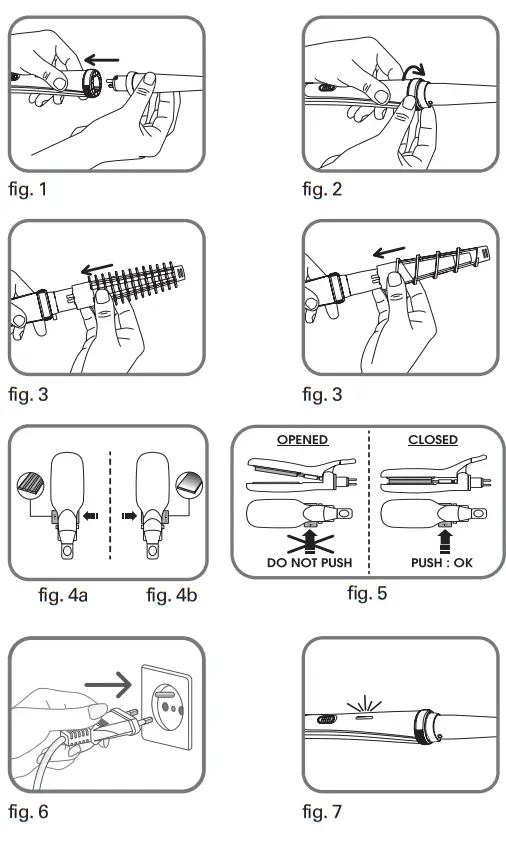 fig. 1

fig. 2

fig. 3

fig. 3

fig. 4a

fig. 4b

OPENED

DO NOT PUSH

CLOSED

PUSH : OK

fig. 5

fig. 6

fig. 7