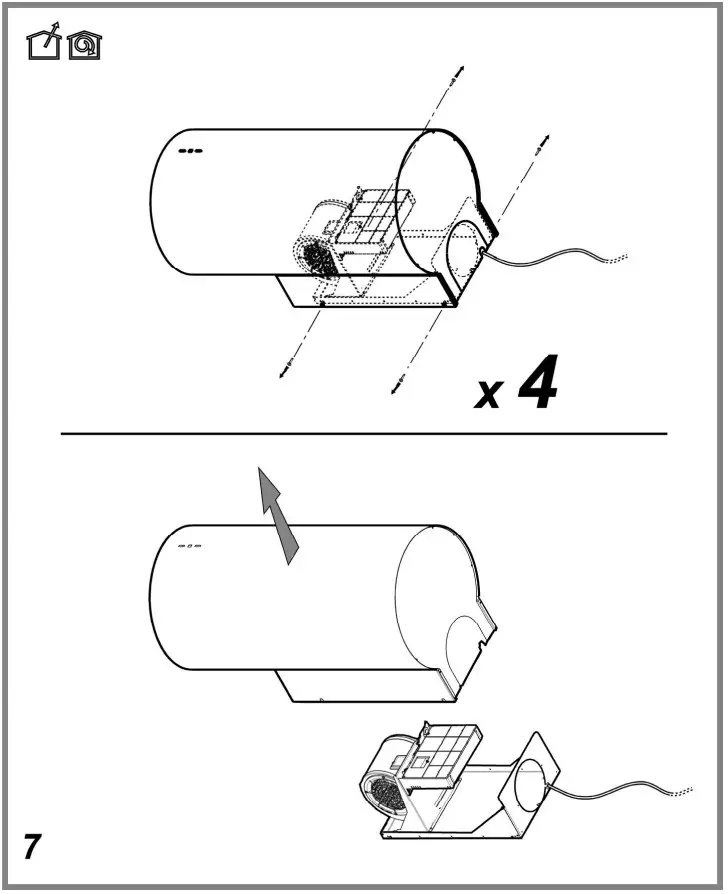 x 4

7