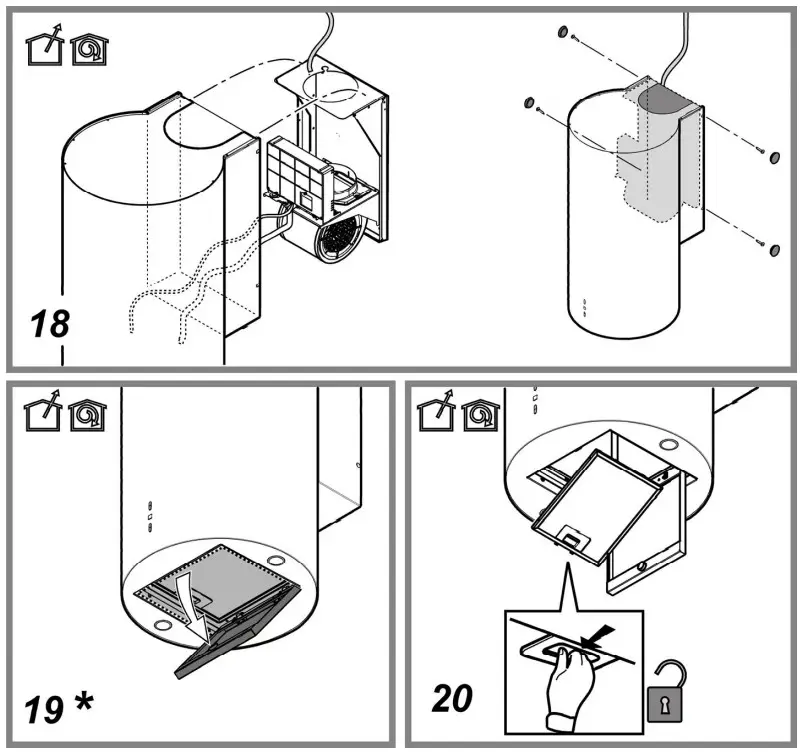 18

19 *

20