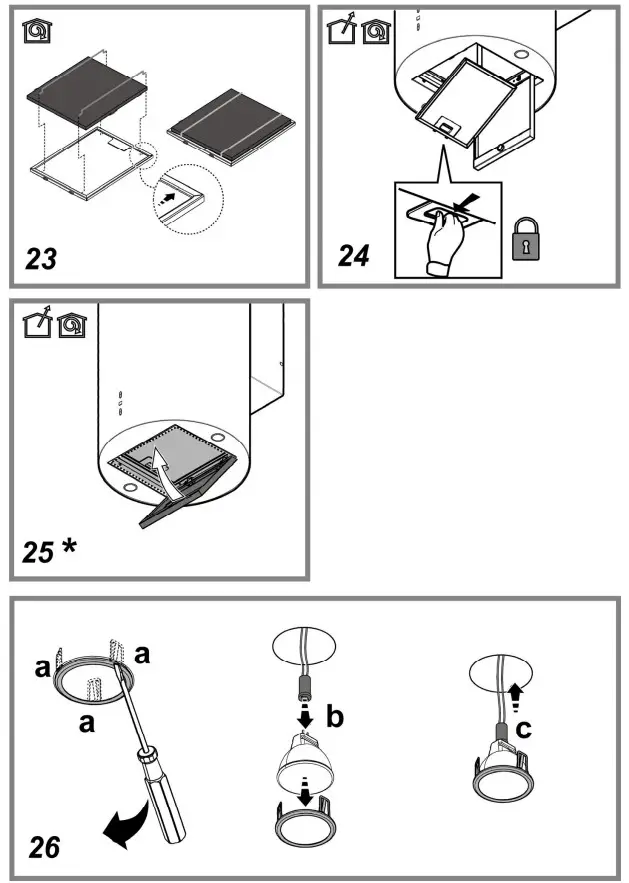 23

24

25 *

a
a
a
b
c
26