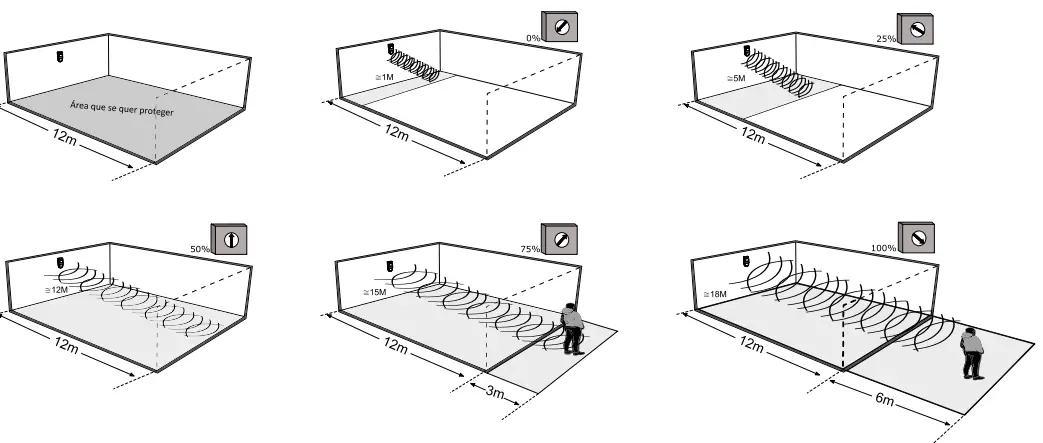 Área que se quer proteger
12m

0%
≅1M
12m

25%
≅5M
12m

50%
≅12M
12m

75%
≅15M
12m
3m

100%
≅18M
12m
6m