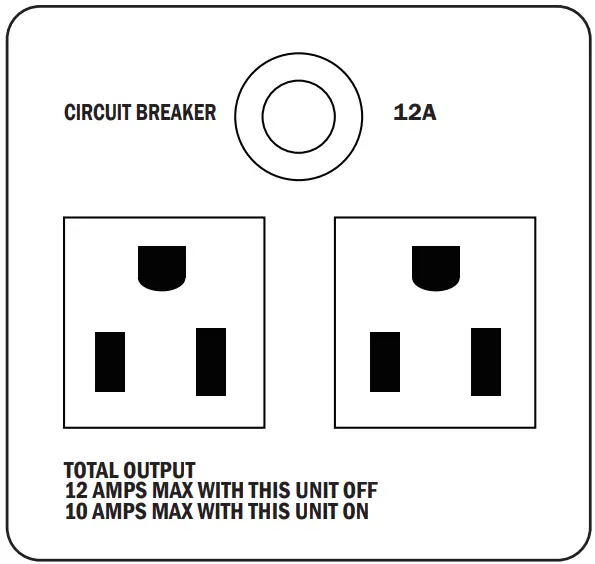 CIRCUIT BREAKER 12A

TOTAL OUTPUT
12 AMPS MAX WITH THIS UNIT OFF
10 AMPS MAX WITH THIS UNIT ON