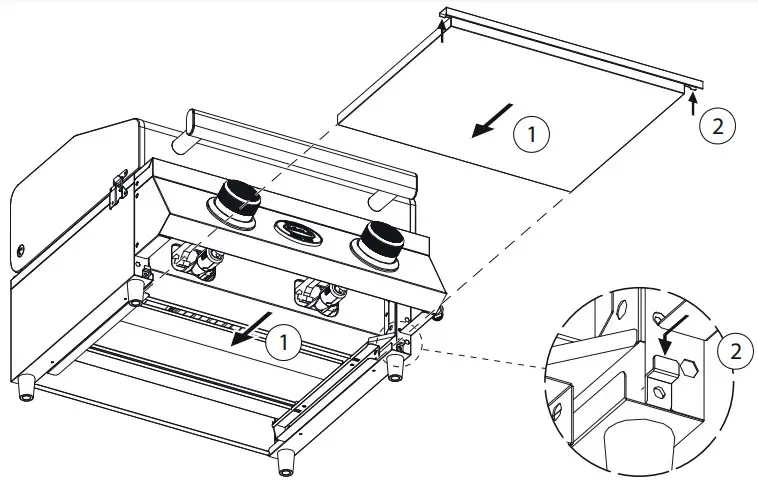 1
2
1
2