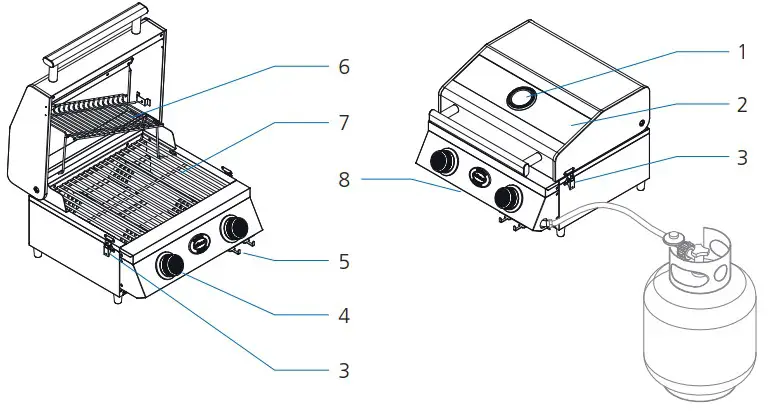 6
7
5
4
3
1
2
3
8