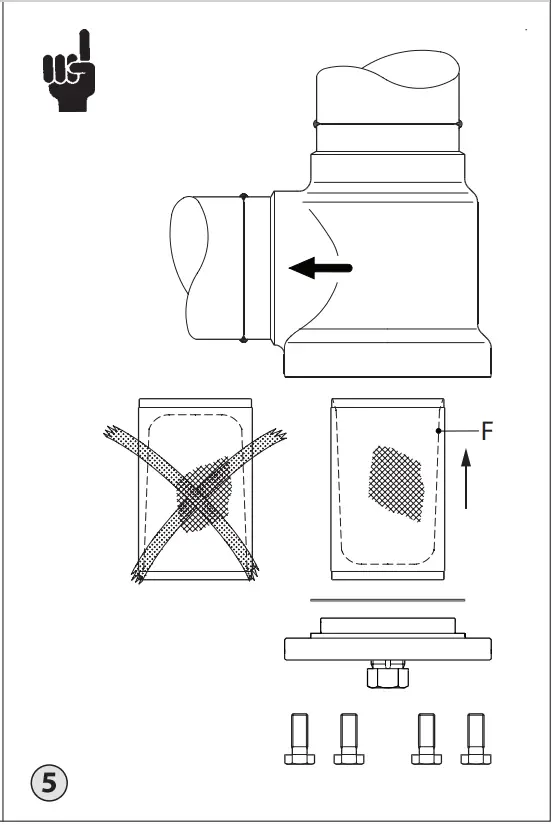 F

5