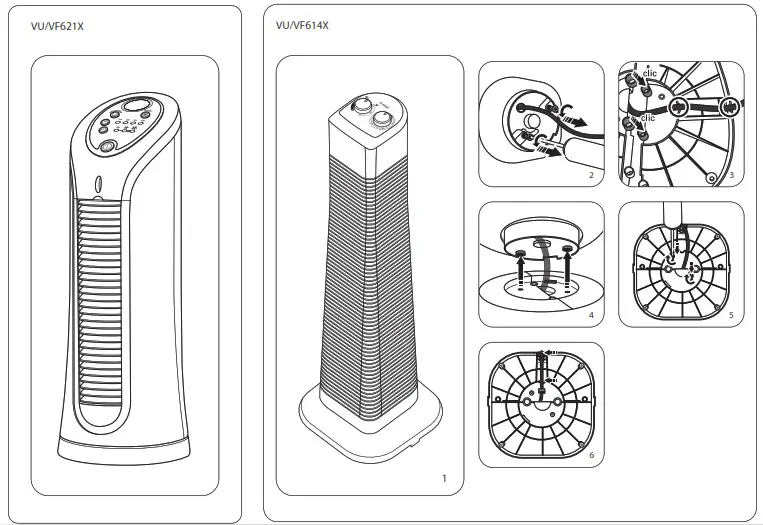 VU/VF621X

VU/VF614X

1

2

clic

clic

3

4

5

6