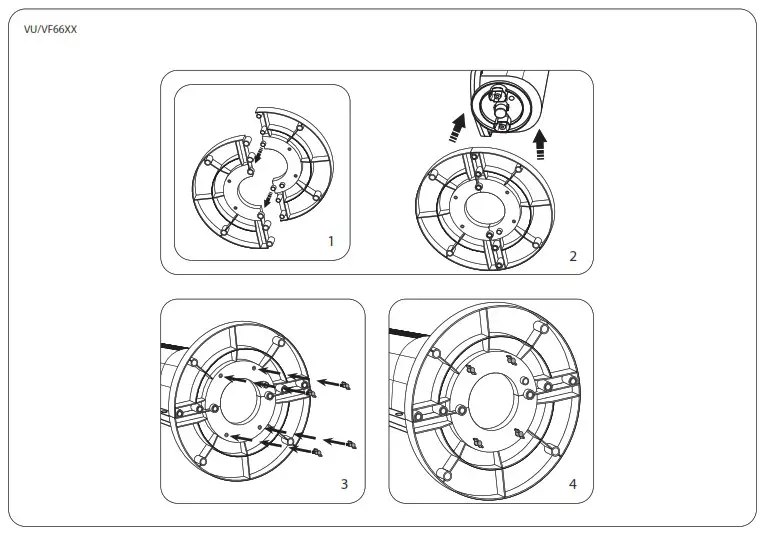 VU/VF66XX

1

2

3

4