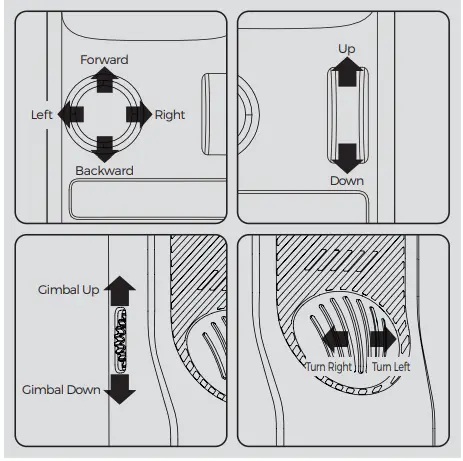 Forward
Left
Right
Backward

Up
Down

Gimbal Up
Gimbal Down

Turn Right
Turn Left