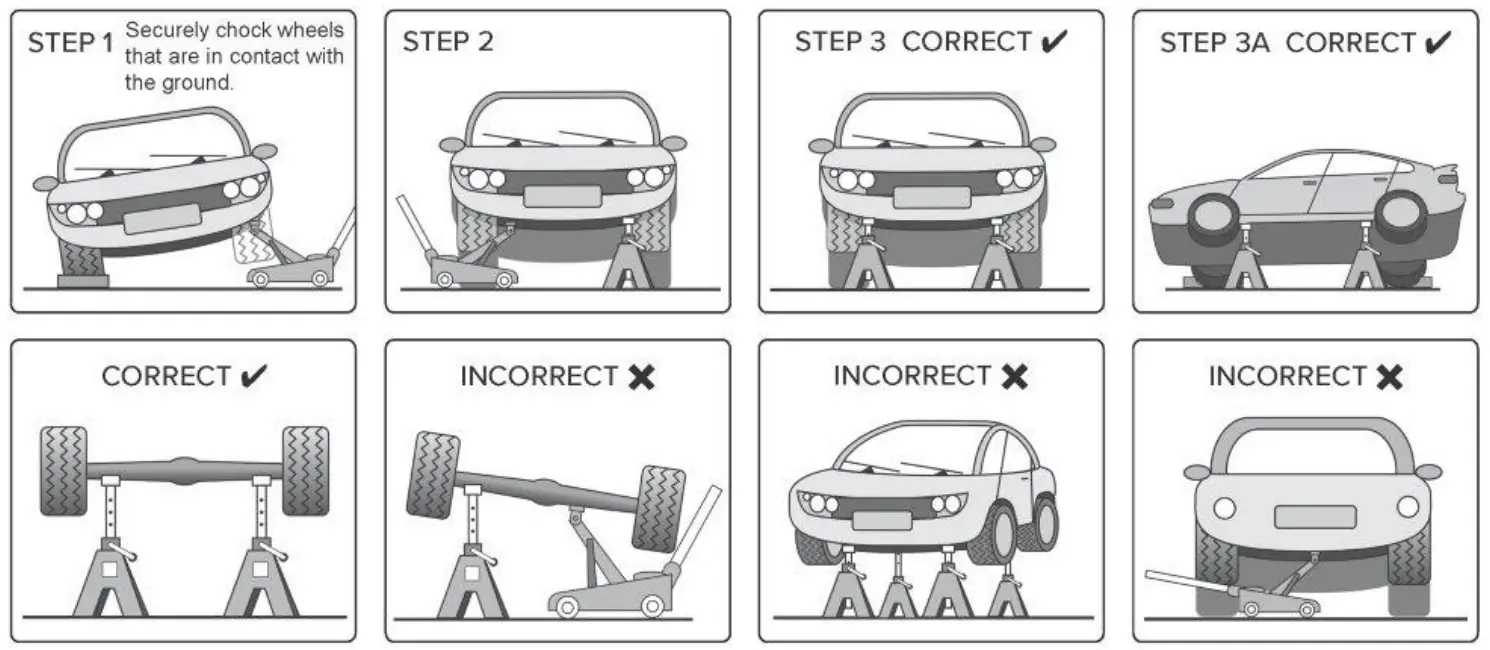 STEP 1 Securely chock wheels that are in contact with the ground.

STEP 2

STEP 3 CORRECT ✔

STEP 3A CORRECT ✔

CORRECT ✔

INCORRECT ✖

INCORRECT ✖

INCORRECT ✖