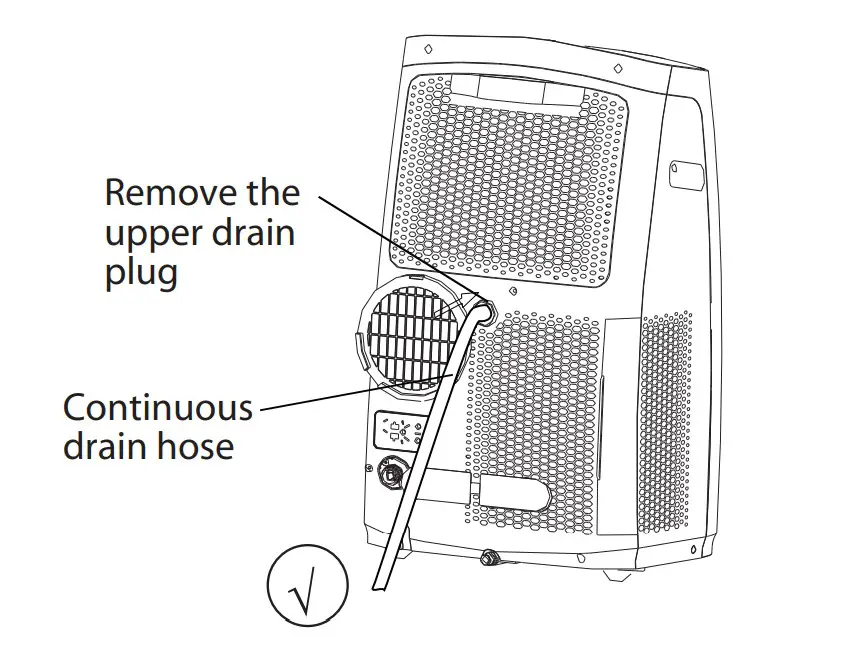 Remove the upper drain plug

Continuous drain hose

√