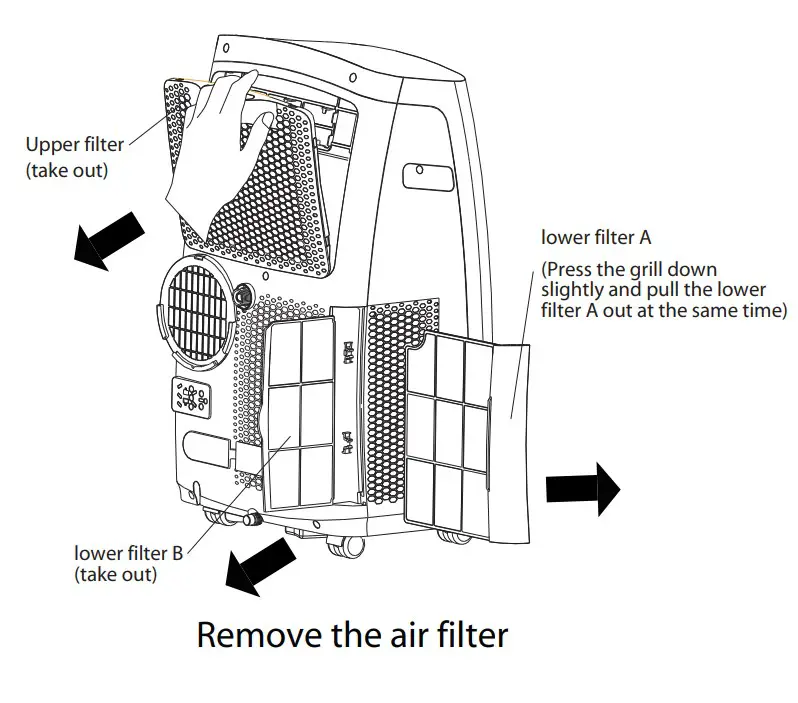 Upper filter
(take out)

lower filter A
(Press the grill down slightly and pull the lower filter A out at the same time)

lower filter B
(take out)

Remove the air filter