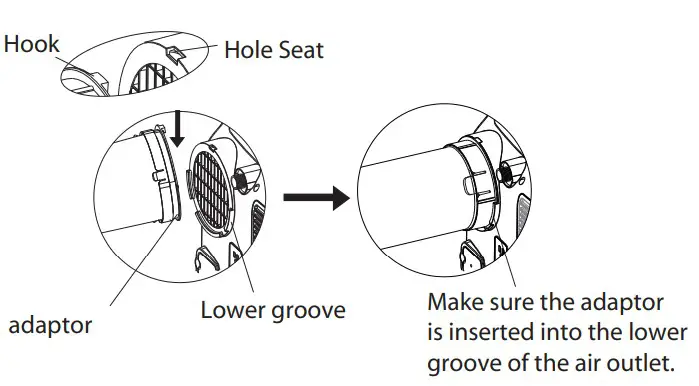 Hook

Hole Seat

adaptor

Lower groove

Make sure the adaptor is inserted into the lower groove of the air outlet.