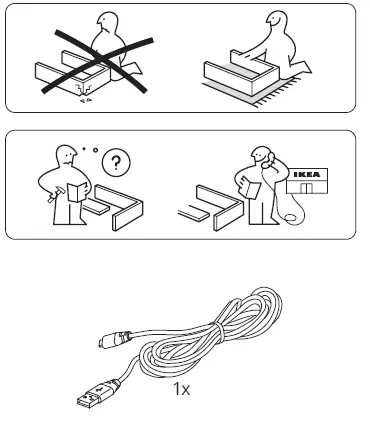 ?

IKEA

1x