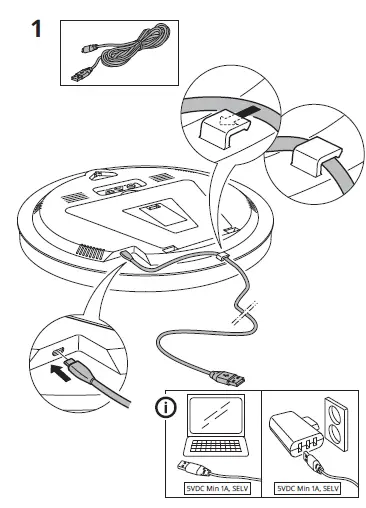 1

i

5VDC Min 1A, SELV

5VDC Min 1A, SELV