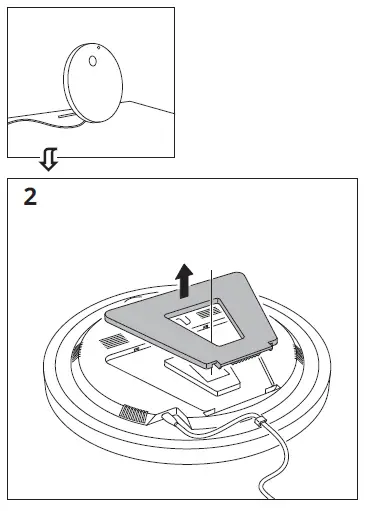 2