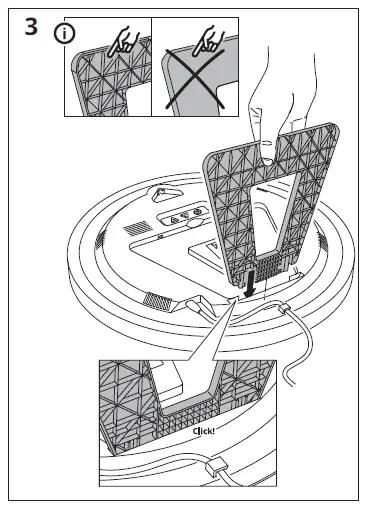 3

i

Click!