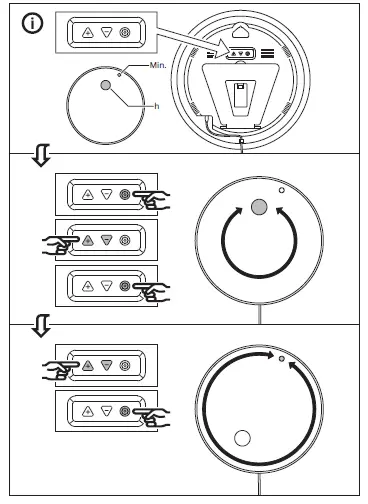 Min.

h