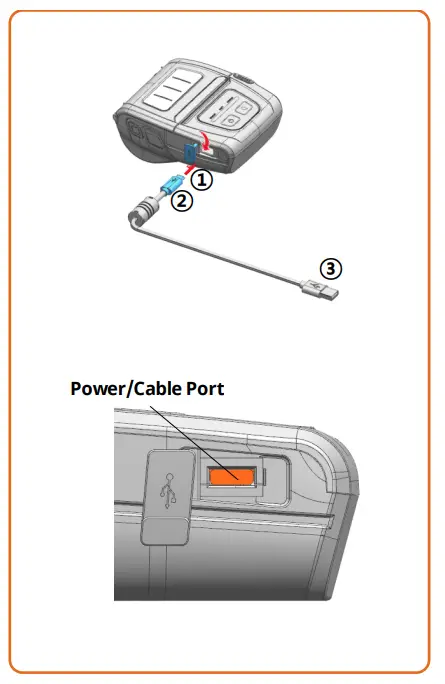 ①
②
③

Power/Cable Port